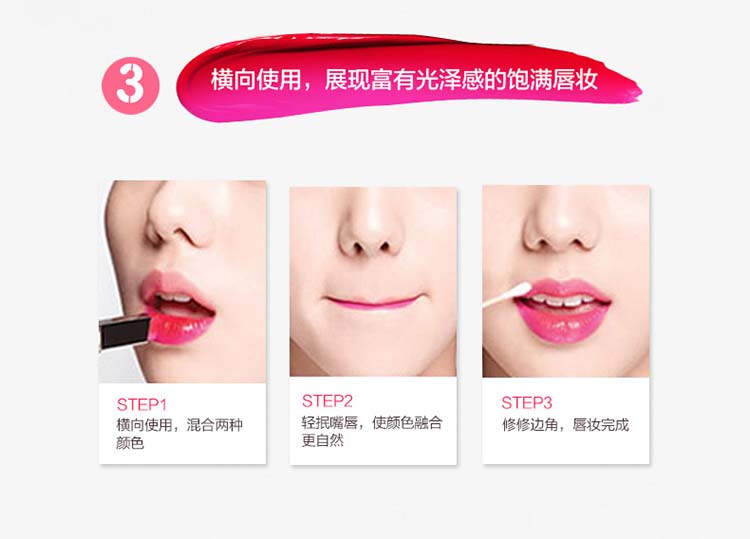 3 横向使用，展现富有光泽感的饱满唇妆

STEP1
横向使用，混合两种颜色

STEP2
轻抿嘴唇，使颜色融合更自然

STEP3
修修边角，唇妆完成